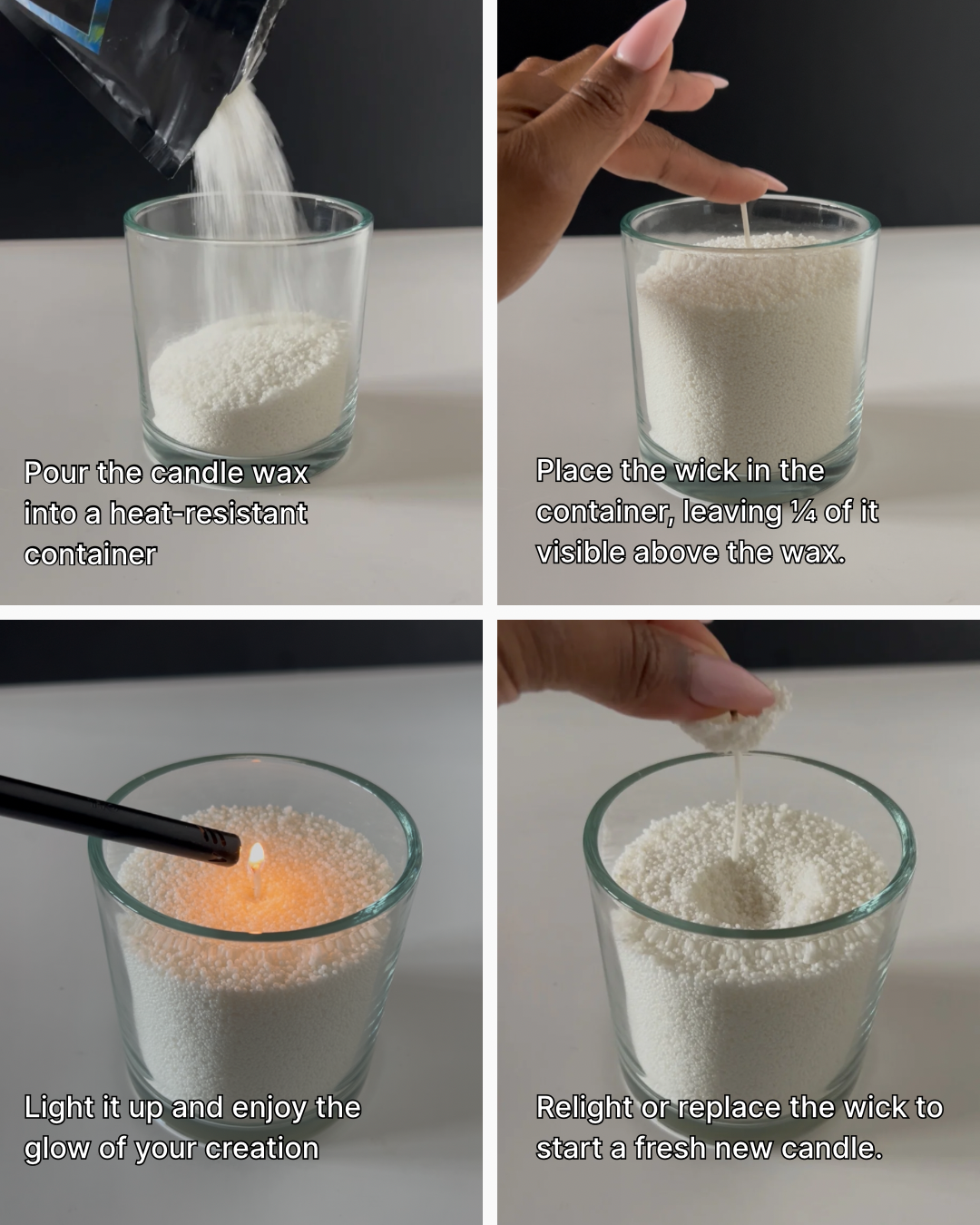 Pour the candle wax into a heat-resistant container

Place the wick in the container, leaving ¼ of it visible above the wax.

Light it up and enjoy the glow of your creation

Relight or replace the wick to start a fresh new candle.